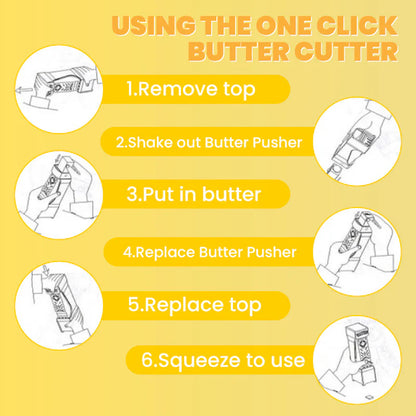 USING THE ONE CLICK BUTTER CUTTER

1.Remove top

2.Shake out Butter Pusher

3.Put in butter

4.Replace Butter Pusher

5.Replace top

6.Squeeze to use