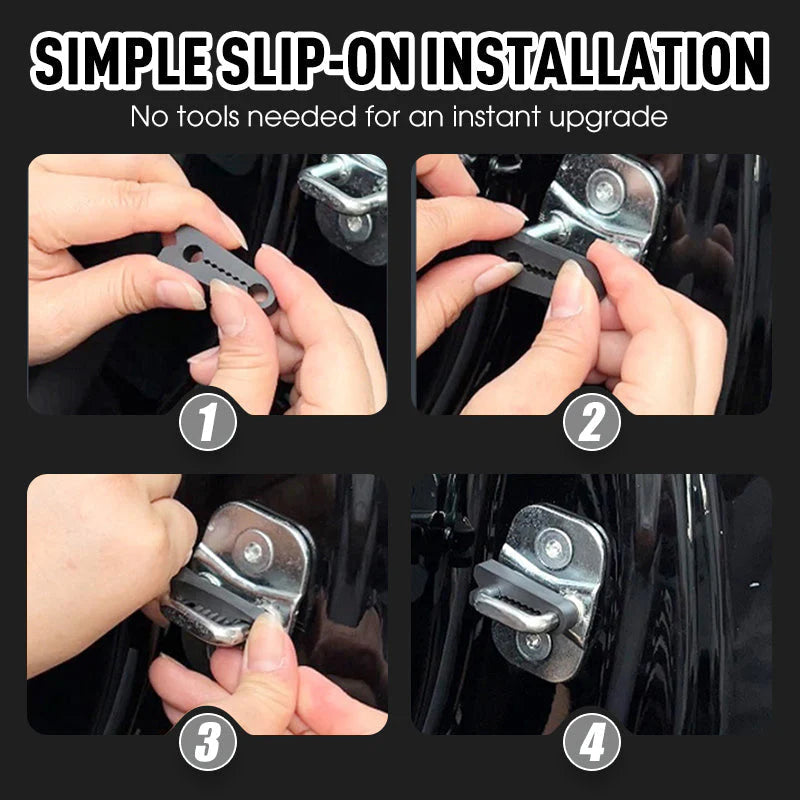 SIMPLE SLIP-ON INSTALLATION

No tools needed for an instant upgrade

1

2

3

4