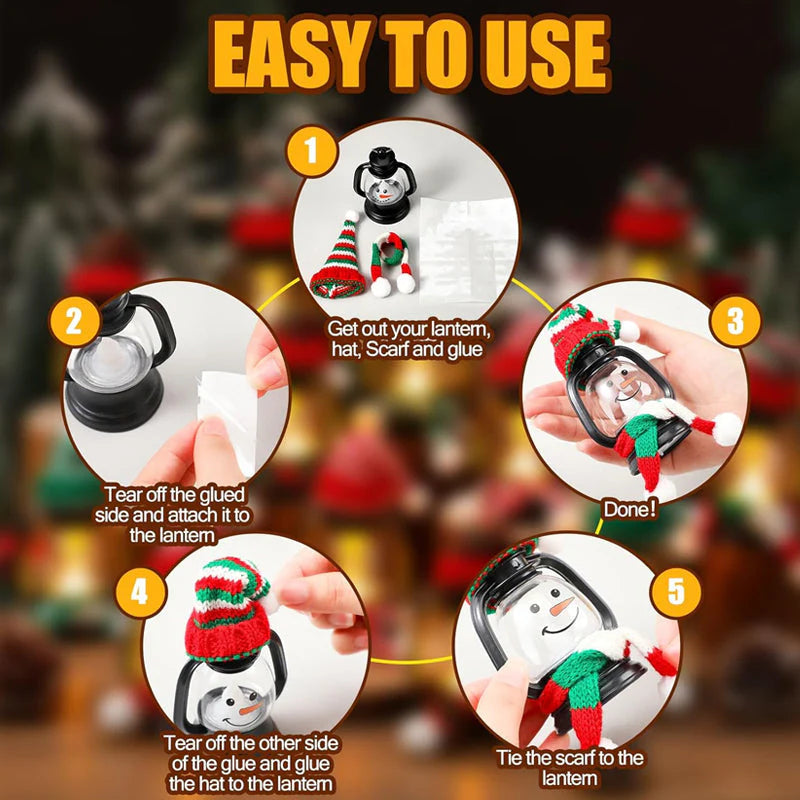 EASY TO USE

1
Get out your lantern, hat, Scarf and glue

2
Tear off the glued side and attach it to the lantern

3
Done!

4
Tear off the other side of the glue and glue the hat to the lantern

5
Tie the scarf to the lantern