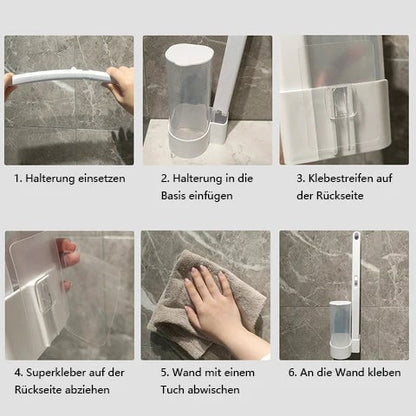 1. Halterung einsetzen

2. Halterung in die Basis einfügen

3. Klebestreifen auf der Rückseite

4. Superkleber auf der Rückseite abziehen

5. Wand mit einem Tuch abwischen

6. An die Wand kleben