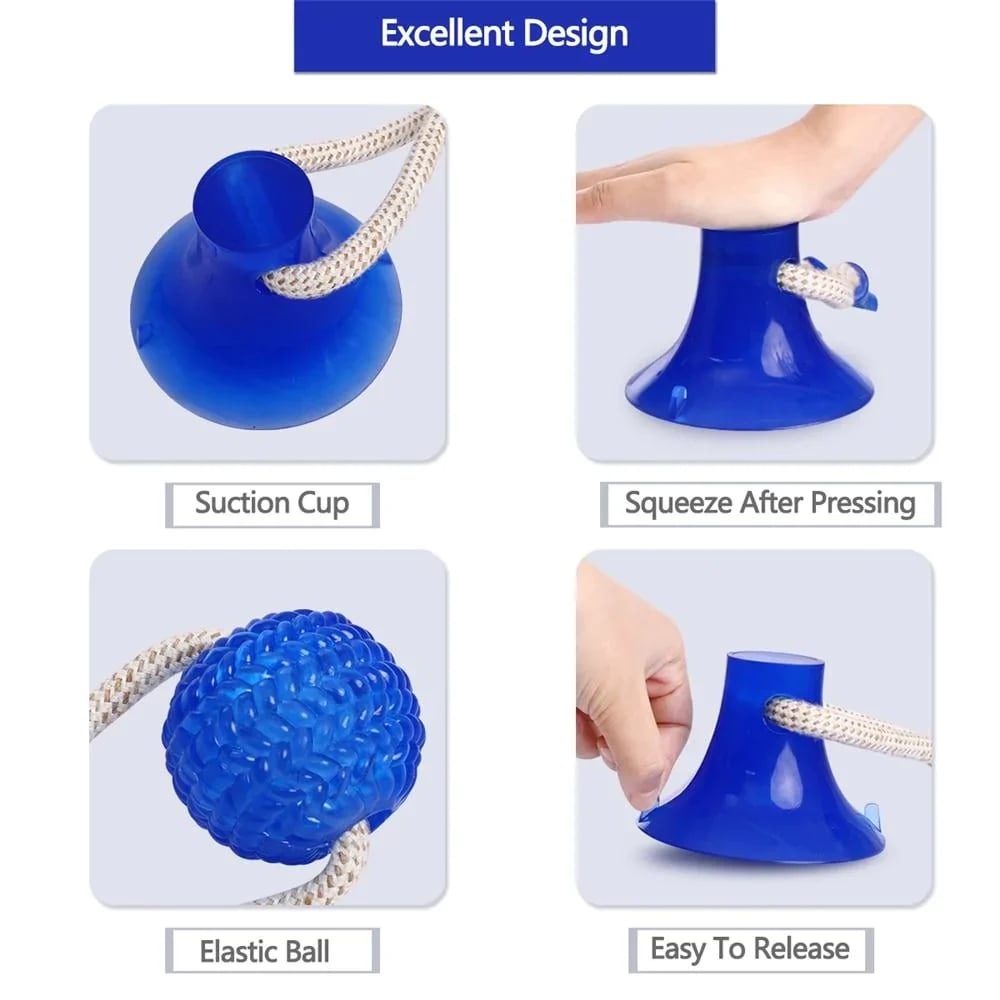 Excellent Design

Suction Cup

Squeeze After Pressing

Elastic Ball

Easy To Release