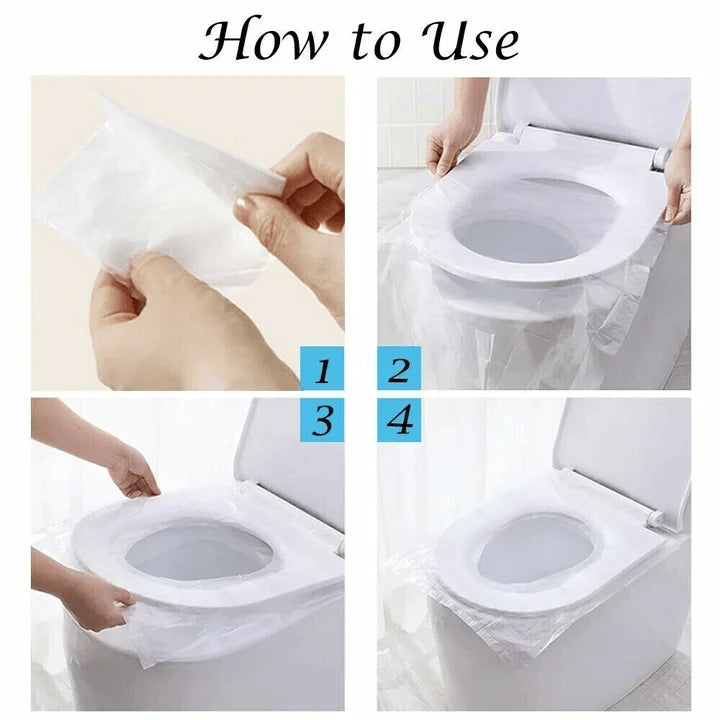 How to Use

1

2

3

4