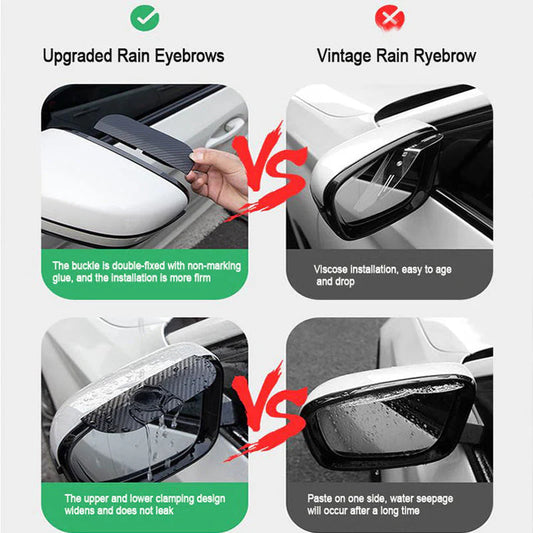 Upgraded Rain Eyebrows

Vintage Rain Ryebrow

VS

The buckle is double-fixed with non-marking glue, and the installation is more firm

Viscose installation, easy to age and drop

VS

The upper and lower clamping design widens and does not leak

Paste on one side, water seepage will occur after a long time